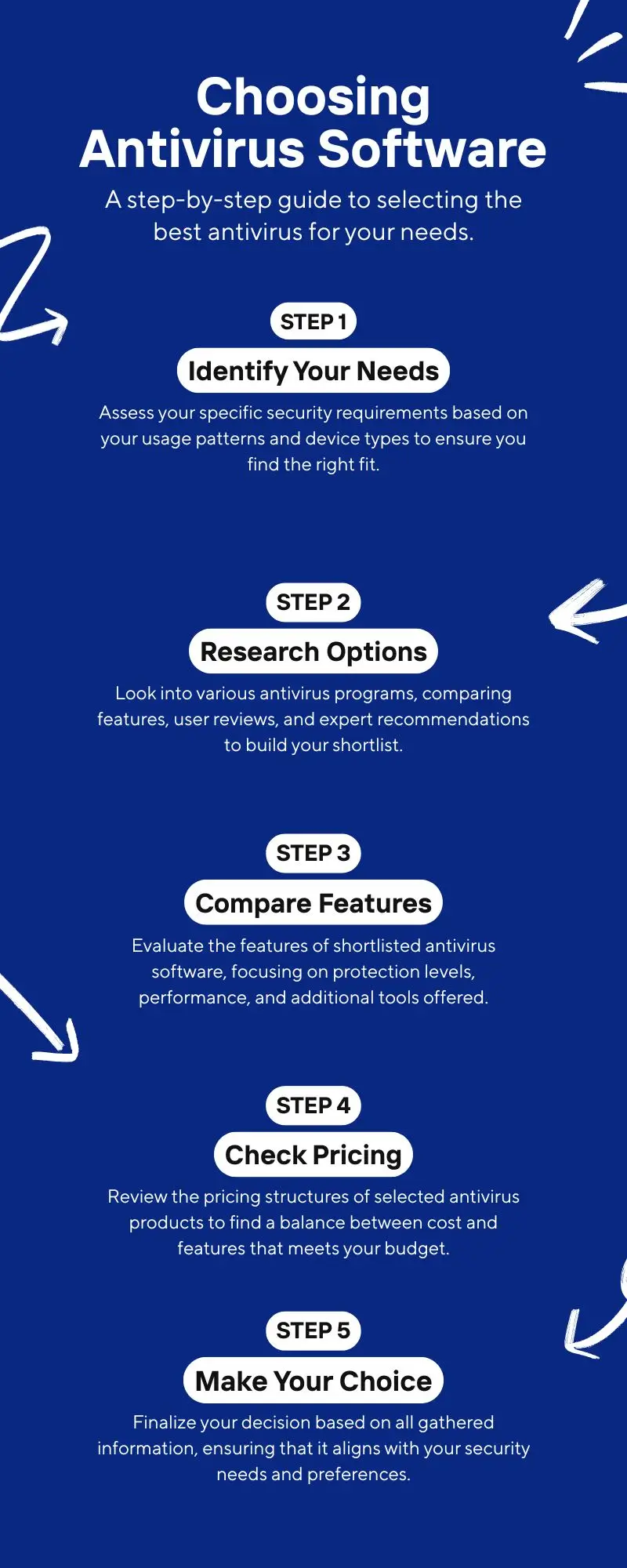 Choosing Antivirus Software

A step-by-step guide to selecting the best antivirus for your needs.

STEP 1

Identify Your Needs

Assess your specific security requirements based on your usage patterns and device types to ensure you find the right fit.

STEP 2

Research Options

Look into various antivirus programs, comparing features, user reviews, and expert recommendations to build your shortlist.

STEP 3

Compare Features

Evaluate the features of shortlisted antivirus software, focusing on protection levels, performance, and additional tools offered.

STEP 4

Check Pricing

Review the pricing structures of selected antivirus products to find a balance between cost and features that meets your budget.

STEP 5

Make Your Choice

Finalize your decision based on all gathered information, ensuring that it aligns with your security needs and preferences.